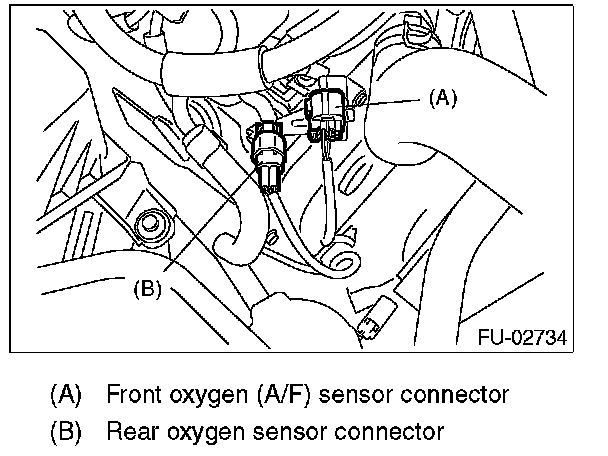 (A)

(B)

FU-02734

(A) Front oxygen (A/F) sensor connector

(B) Rear oxygen sensor connector