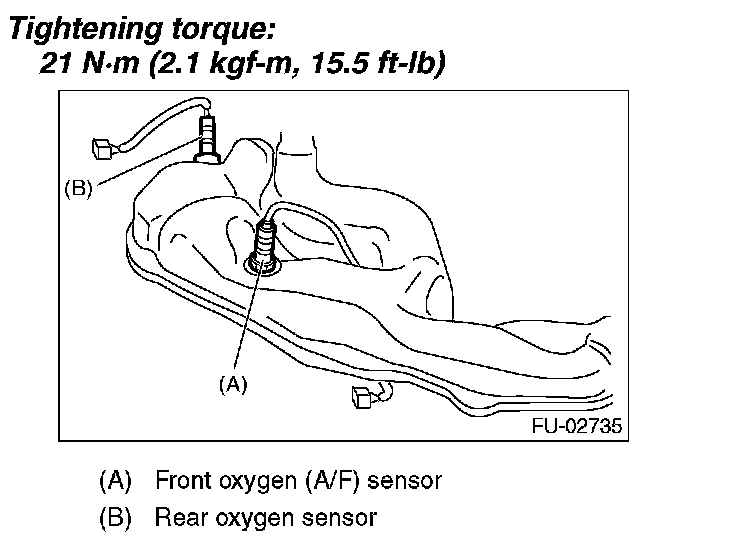 Tightening torque:
21 N·m (2.1 kgf-m, 15.5 ft-lb)

(B)

(A)

FU-02735

(A) Front oxygen (A/F) sensor
(B) Rear oxygen sensor