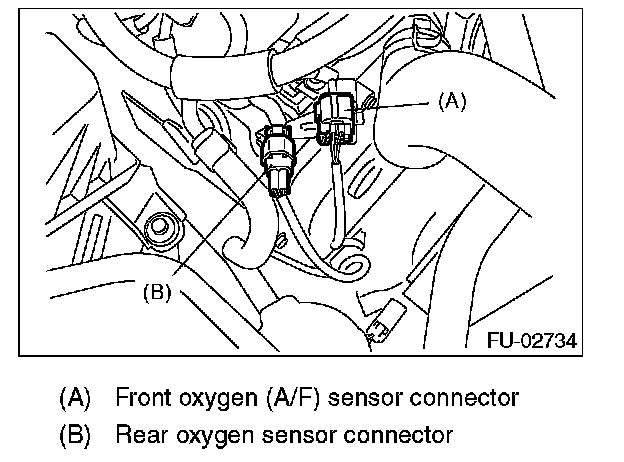 (A)

(B)

FU-02734

(A) Front oxygen (A/F) sensor connector

(B) Rear oxygen sensor connector