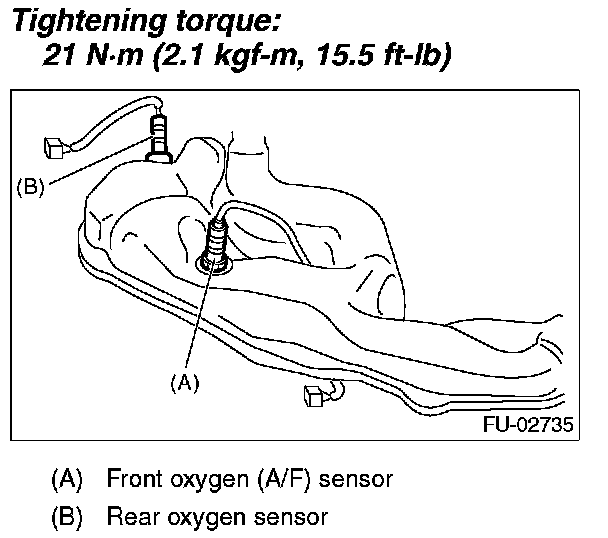 Tightening torque:
21 N·m (2.1 kgf-m, 15.5 ft-lb)

(B)

(A)

FU-02735

(A) Front oxygen (A/F) sensor
(B) Rear oxygen sensor