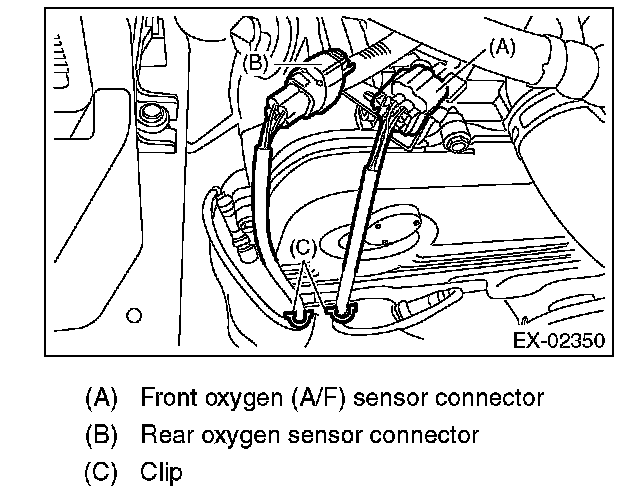 (B)
(A)
(C)
EX-02350

(A) Front oxygen (A/F) sensor connector
(B) Rear oxygen sensor connector
(C) Clip