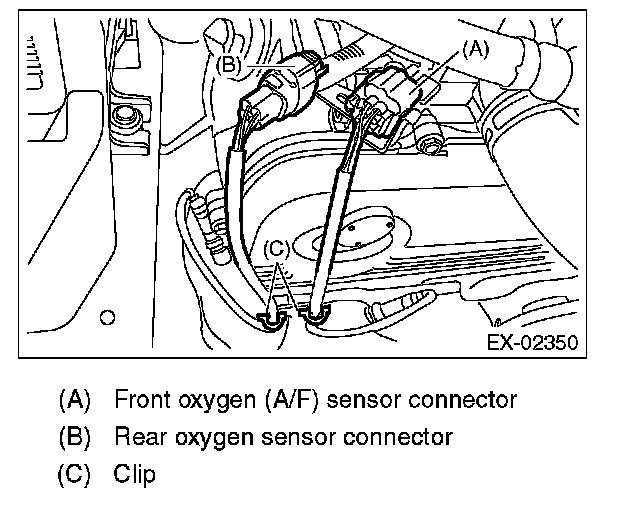 (B)

(A)

(C)

EX-02350

(A) Front oxygen (A/F) sensor connector

(B) Rear oxygen sensor connector

(C) Clip