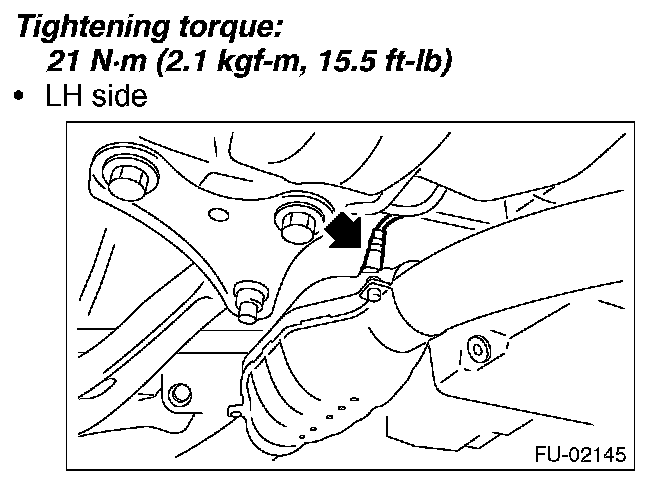 Tightening torque:
21 N·m (2.1 kgf-m, 15.5 ft-lb)

• LH side

FU-02145