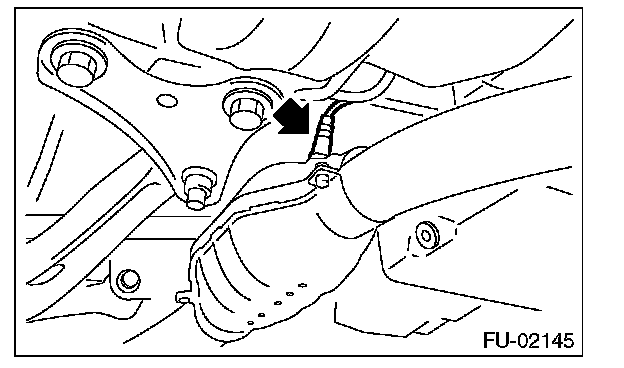 FU-02145