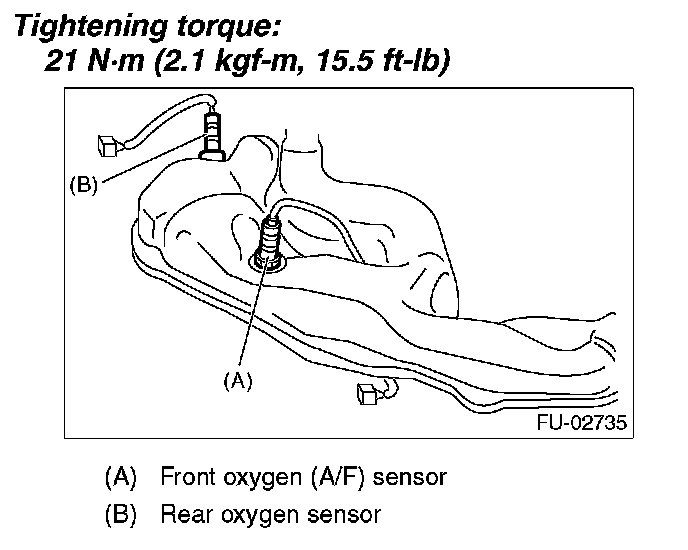 Tightening torque:
21 N·m (2.1 kgf-m, 15.5 ft-lb)

(B)

(A)

FU-02735

(A) Front oxygen (A/F) sensor
(B) Rear oxygen sensor