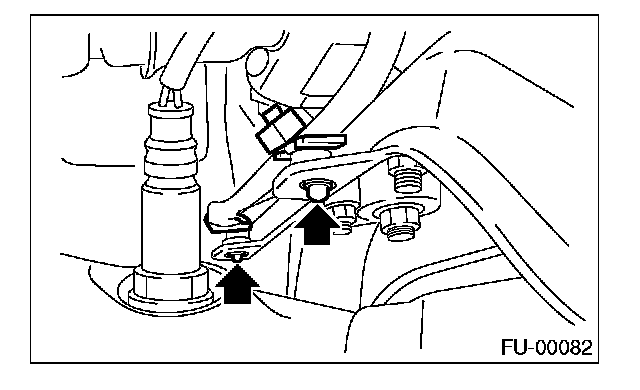 FU-00082