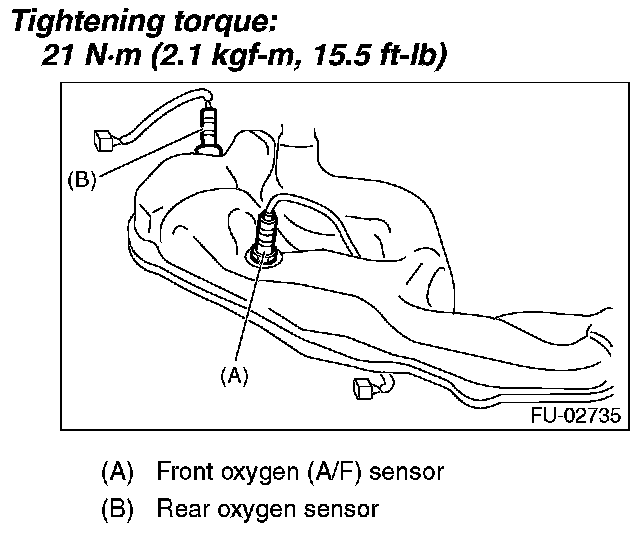 Tightening torque:
21 N·m (2.1 kgf-m, 15.5 ft-lb)

(B)

(A)

FU-02735

(A) Front oxygen (A/F) sensor

(B) Rear oxygen sensor