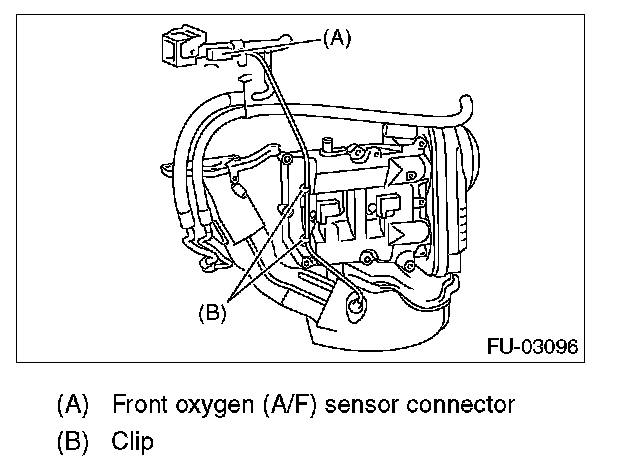 (A)

(B)

FU-03096

(A) Front oxygen (A/F) sensor connector

(B) Clip