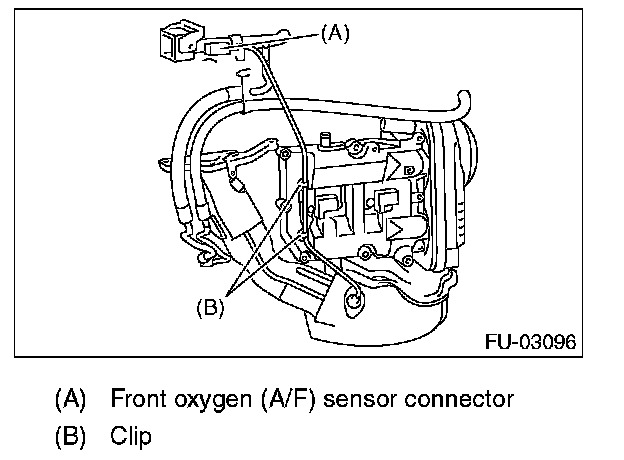 (A)

(B)

FU-03096

(A) Front oxygen (A/F) sensor connector

(B) Clip