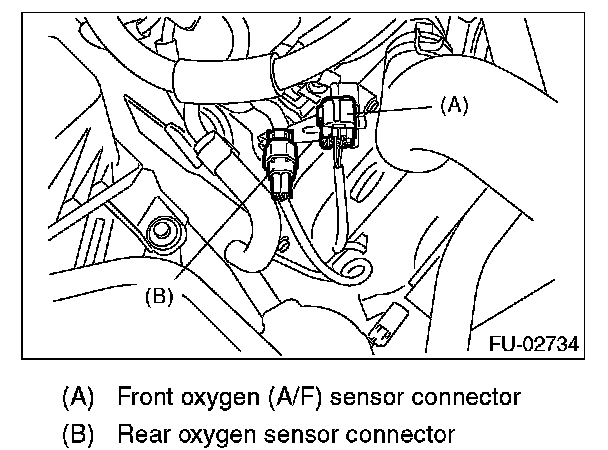 (A)

(B)

FU-02734

(A) Front oxygen (A/F) sensor connector

(B) Rear oxygen sensor connector