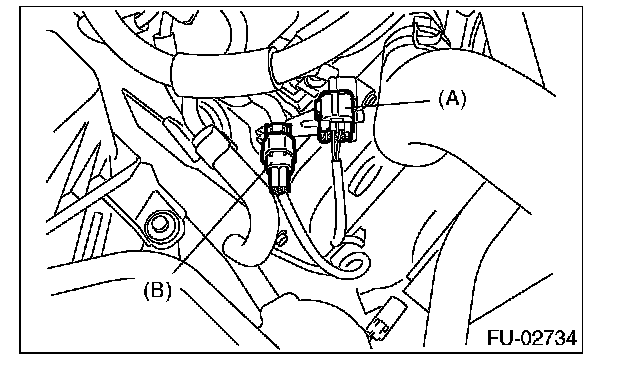 (A)
(B)
FU-02734