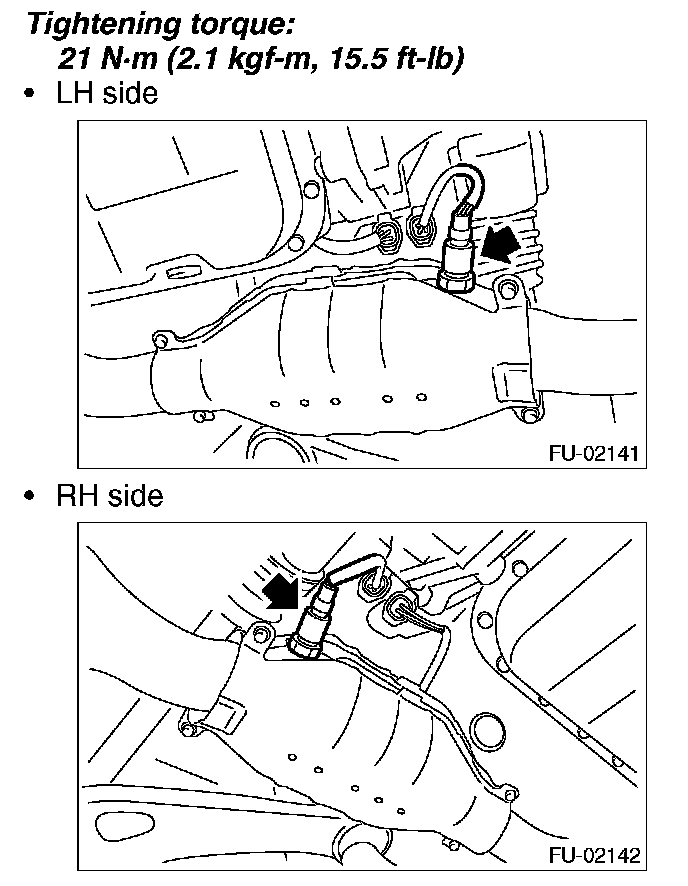 Tightening torque:
21 N·m (2.1 kgf-m, 15.5 ft-lb)

• LH side

FU-02141

• RH side

FU-02142