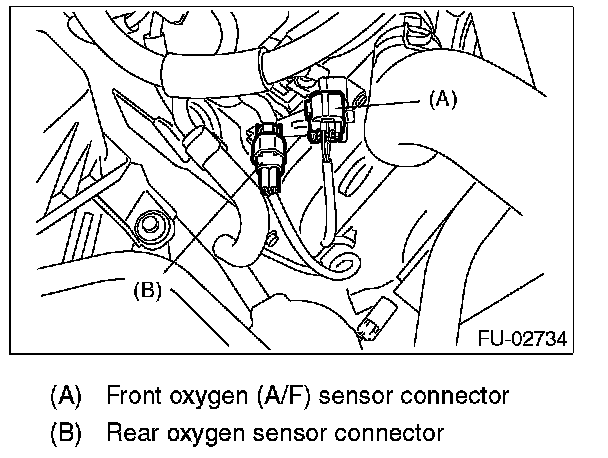 (A)

(B)

FU-02734

(A) Front oxygen (A/F) sensor connector
(B) Rear oxygen sensor connector