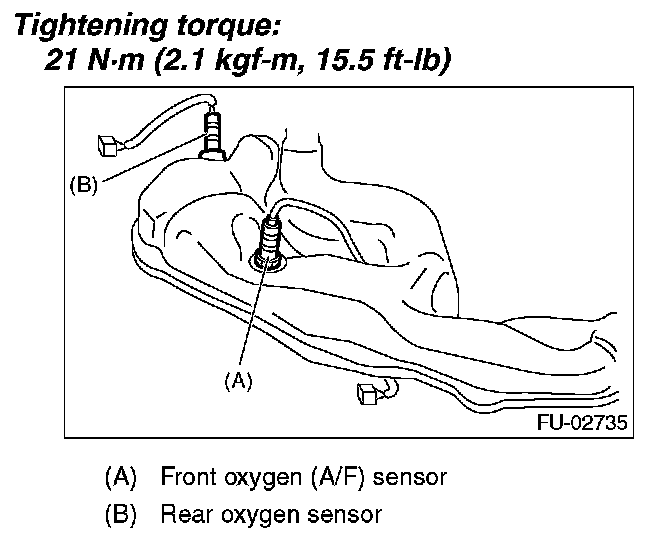 Tightening torque:
21 N·m (2.1 kgf-m, 15.5 ft-lb)

(B)

(A)

FU-02735

(A) Front oxygen (A/F) sensor
(B) Rear oxygen sensor