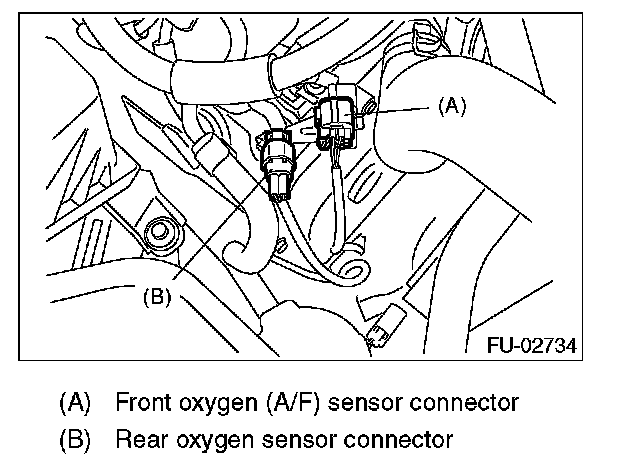 (A)

(B)

FU-02734

(A) Front oxygen (A/F) sensor connector

(B) Rear oxygen sensor connector