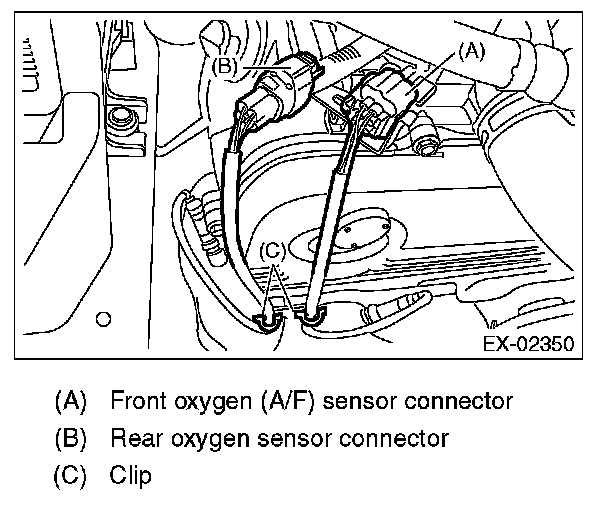 (B)
(A)
(C)
EX-02350

(A) Front oxygen (A/F) sensor connector
(B) Rear oxygen sensor connector
(C) Clip