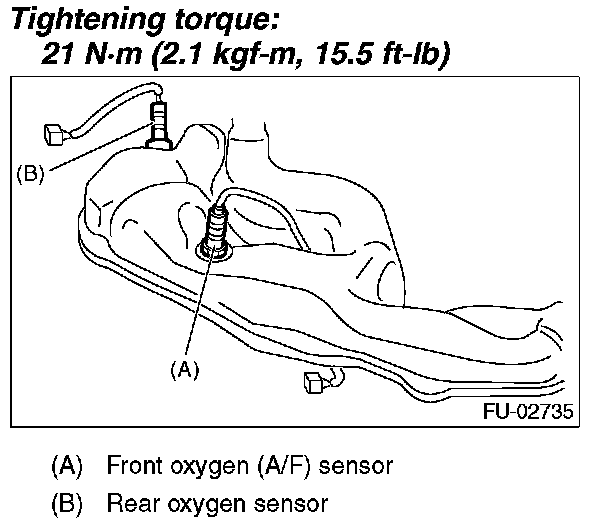 Tightening torque:
21 N·m (2.1 kgf-m, 15.5 ft-lb)

(B)

(A)

FU-02735

(A) Front oxygen (A/F) sensor

(B) Rear oxygen sensor