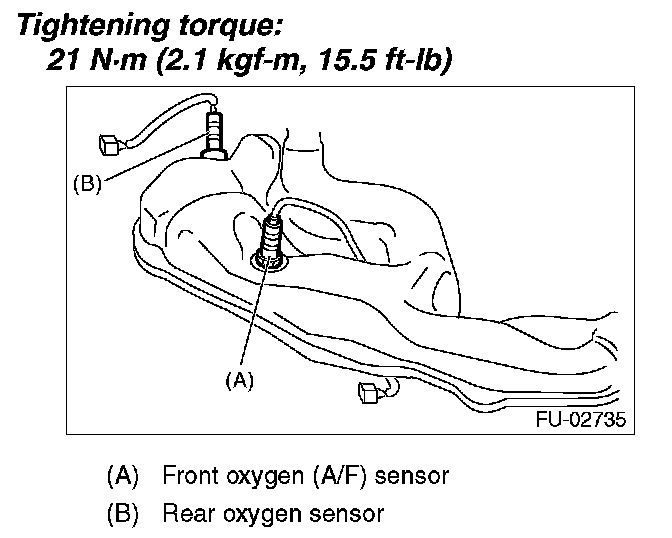 Tightening torque:
21 N·m (2.1 kgf-m, 15.5 ft-lb)

(B)

(A)

FU-02735

(A) Front oxygen (A/F) sensor
(B) Rear oxygen sensor