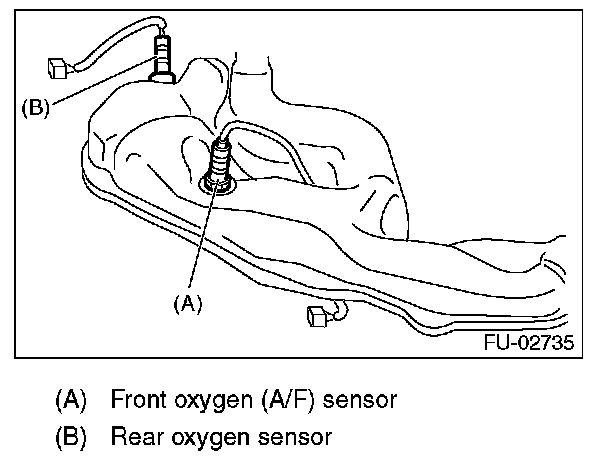 (B)

(A)

FU-02735

(A) Front oxygen (A/F) sensor

(B) Rear oxygen sensor