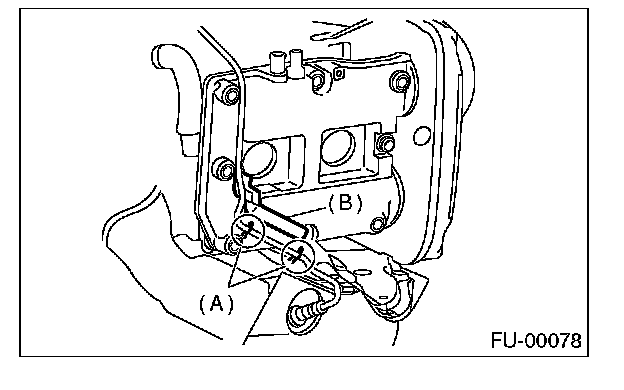 (B)

(A)

FU-00078