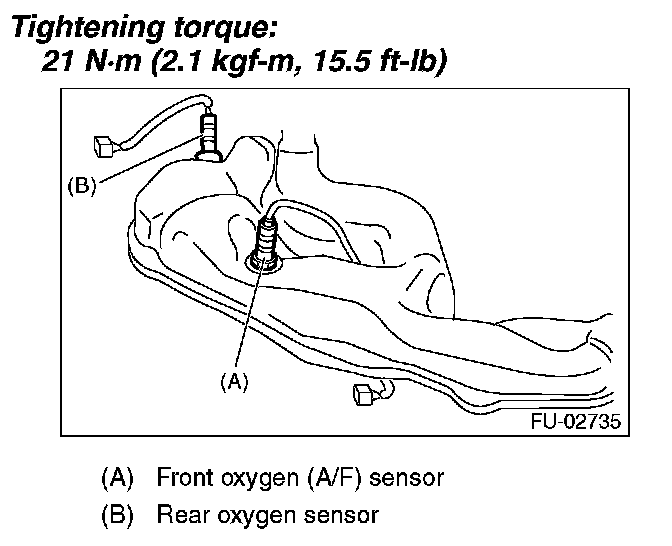 Tightening torque:
21 N·m (2.1 kgf-m, 15.5 ft-lb)

(B)

(A)

FU-02735

(A) Front oxygen (A/F) sensor
(B) Rear oxygen sensor