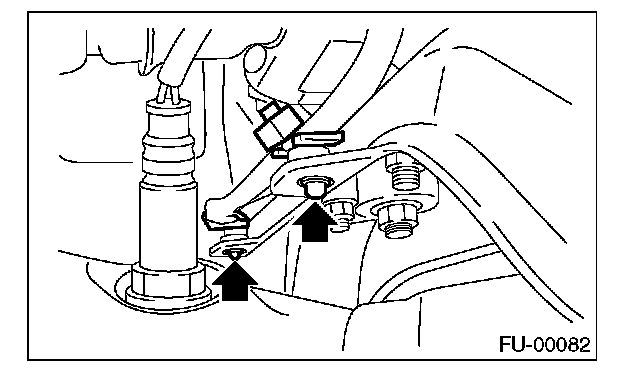 FU-00082