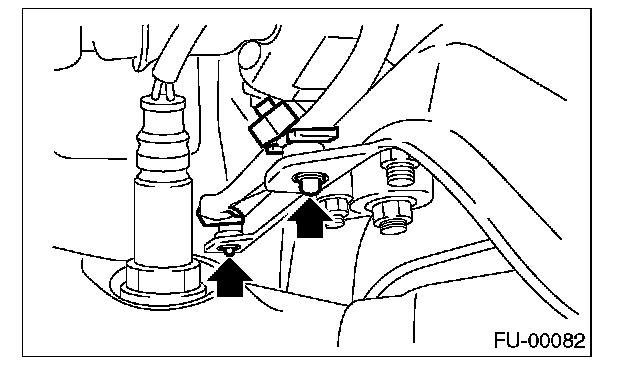 FU-00082