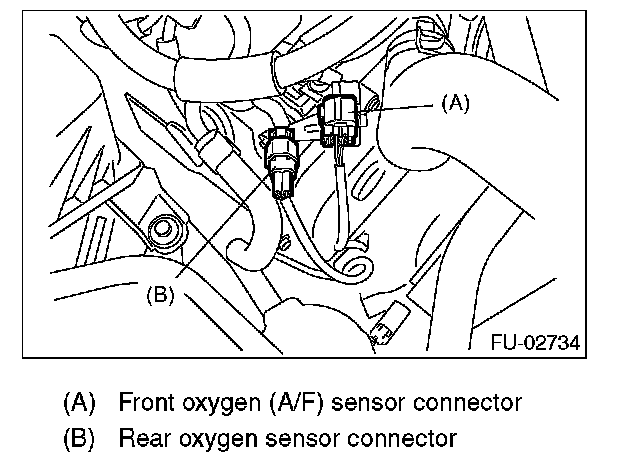 (A)

(B)

FU-02734

(A) Front oxygen (A/F) sensor connector
(B) Rear oxygen sensor connector