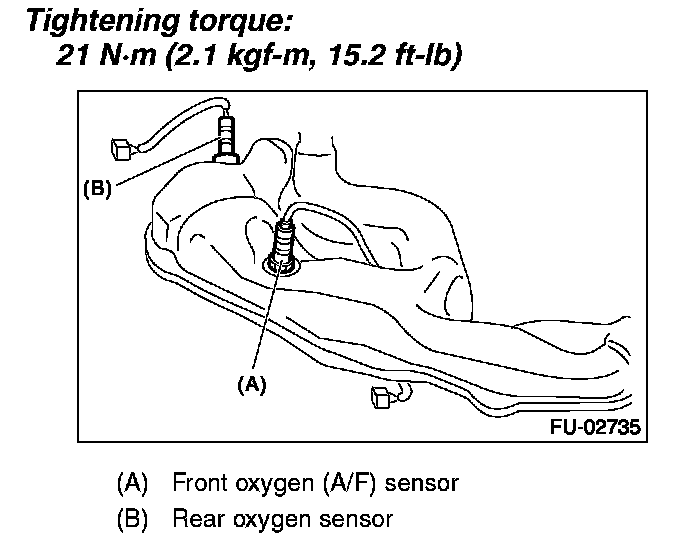 Tightening torque:
21 N·m (2.1 kgf-m, 15.2 ft-lb)

(B)

(A)

FU-02735

(A) Front oxygen (A/F) sensor
(B) Rear oxygen sensor