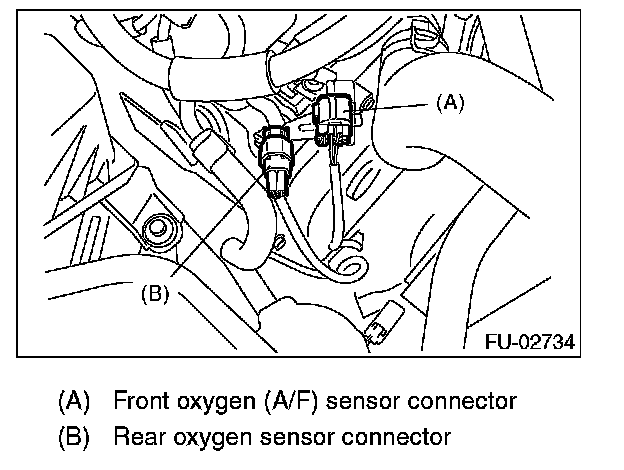 (A)

(B)

FU-02734

(A) Front oxygen (A/F) sensor connector
(B) Rear oxygen sensor connector