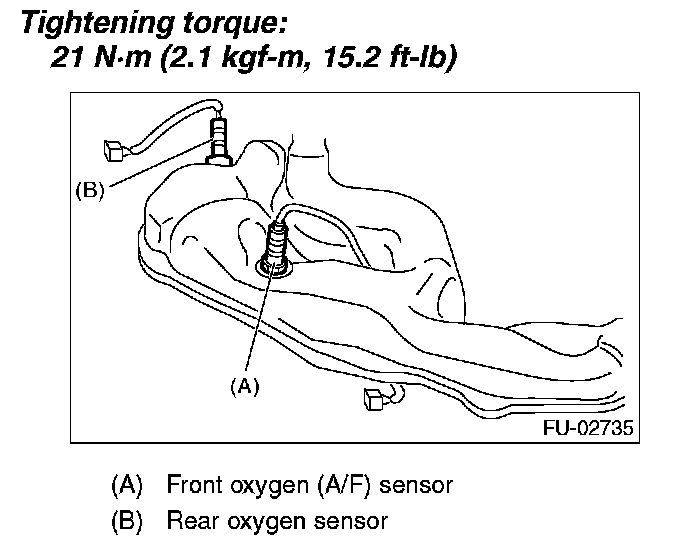 Tightening torque:
21 N·m (2.1 kgf-m, 15.2 ft-lb)

(B)

(A)

FU-02735

(A) Front oxygen (A/F) sensor
(B) Rear oxygen sensor