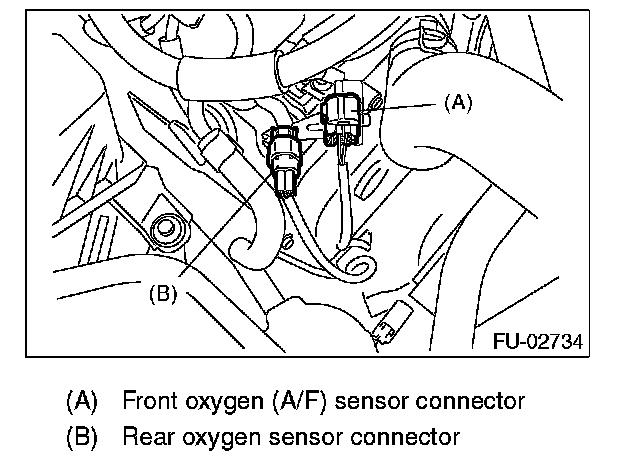 (A)

(B)

FU-02734

(A) Front oxygen (A/F) sensor connector

(B) Rear oxygen sensor connector