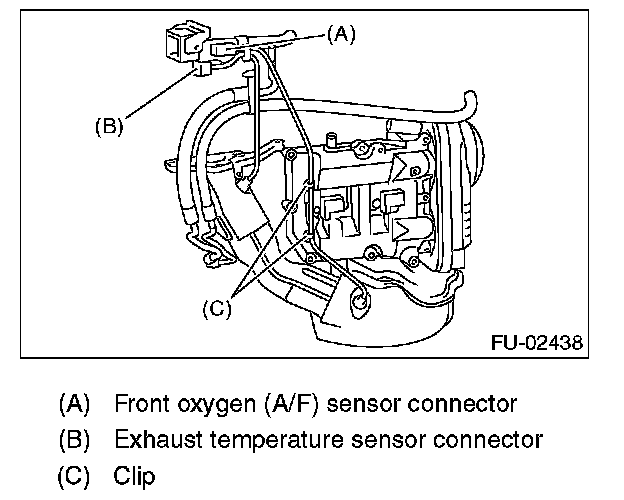 (A)

(B)

(C)

FU-02438

(A) Front oxygen (A/F) sensor connector
(B) Exhaust temperature sensor connector
(C) Clip