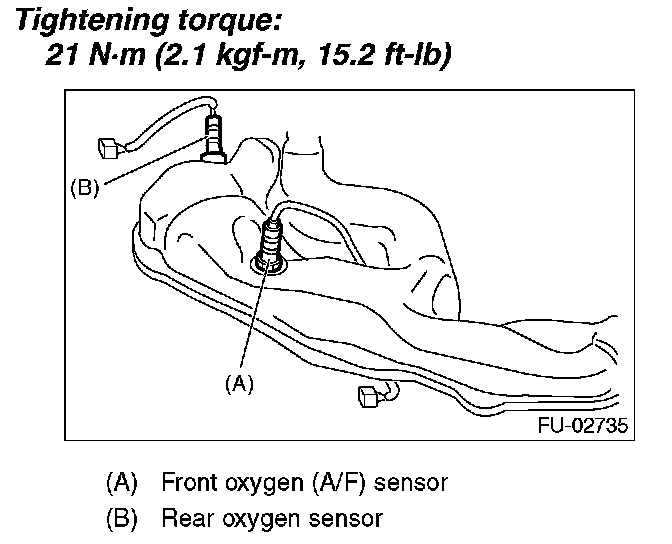 Tightening torque:
21 N·m (2.1 kgf-m, 15.2 ft-lb)

(B)
(A)
FU-02735

(A) Front oxygen (A/F) sensor
(B) Rear oxygen sensor