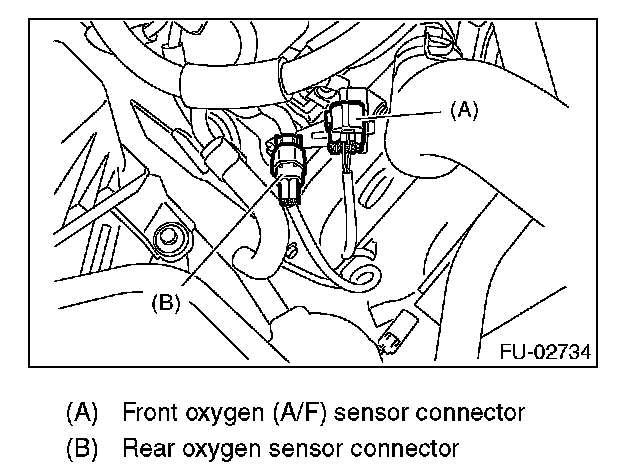 (A)

(B)

FU-02734

(A) Front oxygen (A/F) sensor connector

(B) Rear oxygen sensor connector