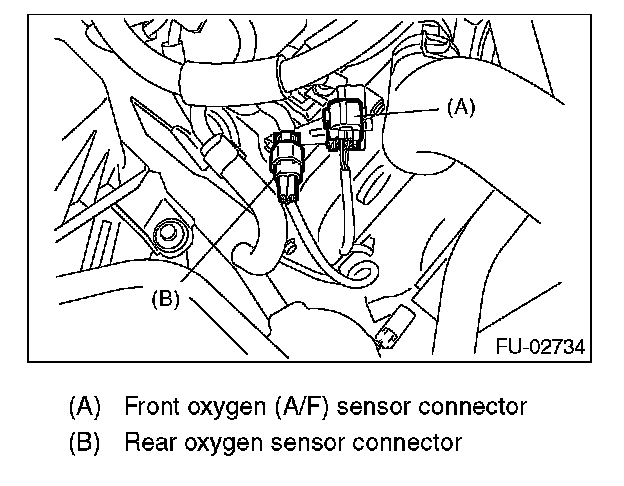 (A)

(B)

FU-02734

(A) Front oxygen (A/F) sensor connector
(B) Rear oxygen sensor connector