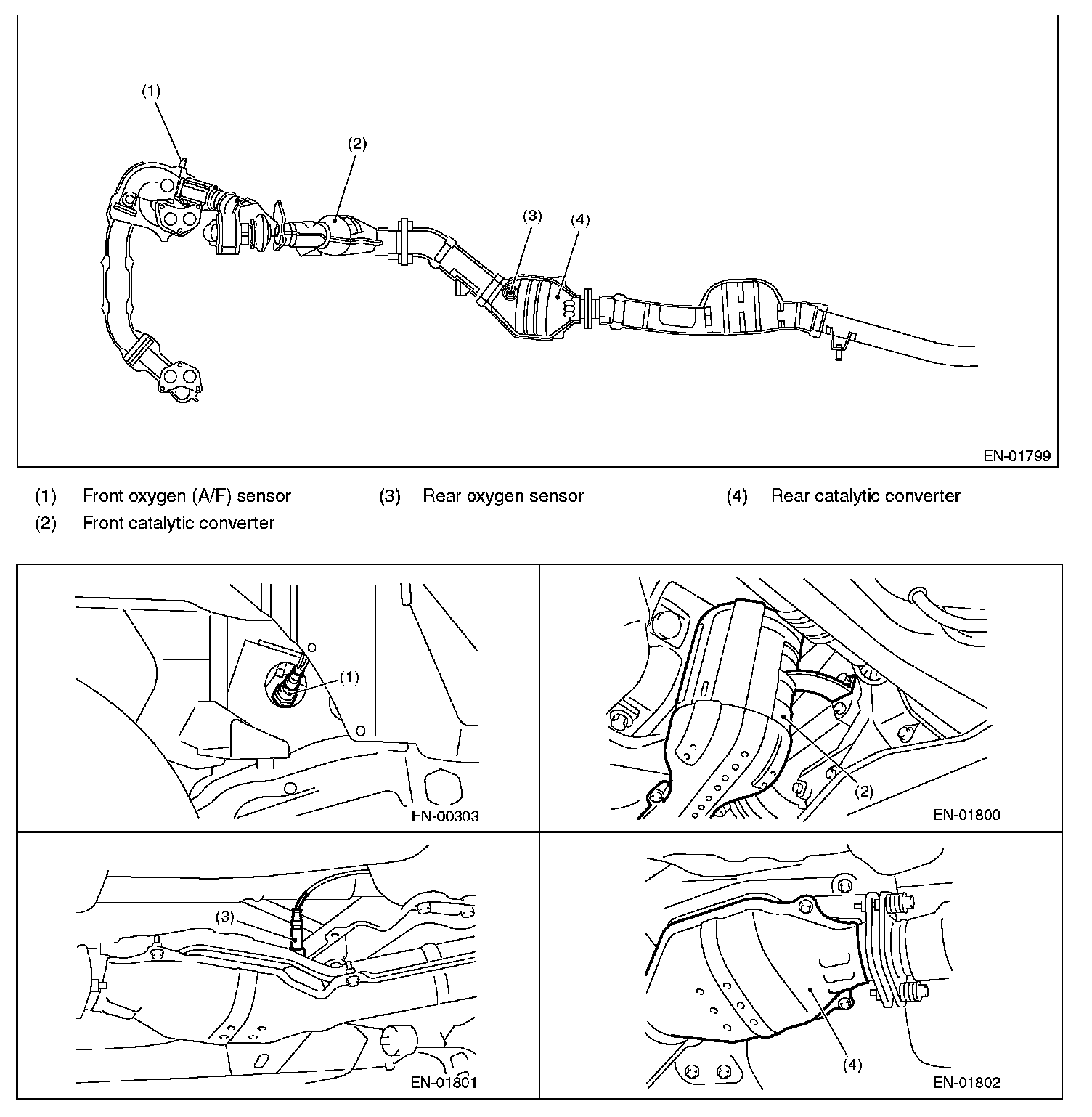 (1)

(2)

(3)

(4)

EN-01799

(1) Front oxygen (A/F) sensor
(2) Front catalytic converter
(3) Rear oxygen sensor
(4) Rear catalytic converter

(1)

EN-00303

(2)

EN-01800

(3)

EN-01801

(4)

EN-01802