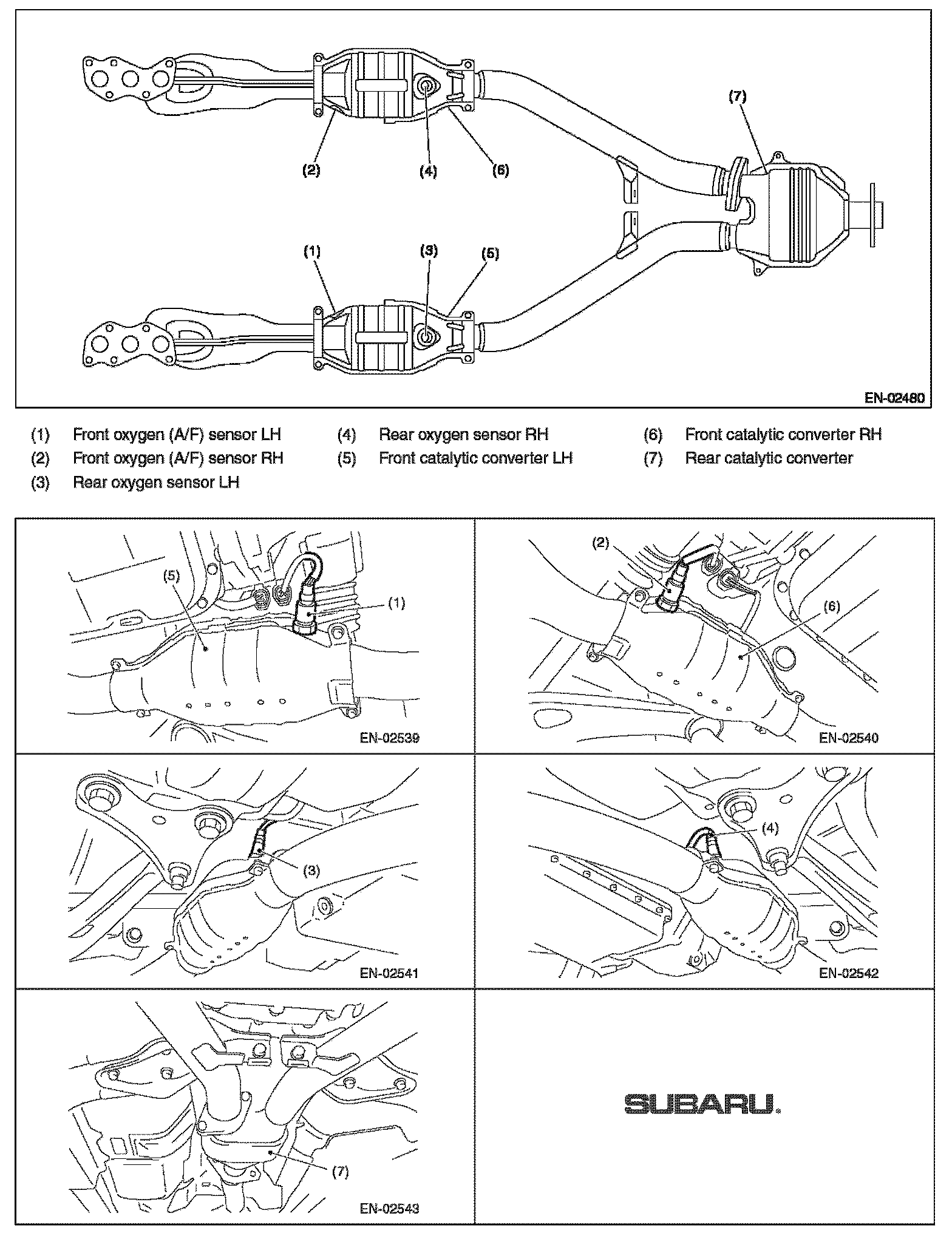 (7)

(2) (4) (6)

(1) (3) (5)

EN-02480

(1) Front oxygen (A/F) sensor LH
(2) Front oxygen (A/F) sensor RH
(3) Rear oxygen sensor LH
(4) Rear oxygen sensor RH
(5) Front catalytic converter LH
(6) Front catalytic converter RH
(7) Rear catalytic converter

(5) (1)

EN-02539

(2) (6)

EN-02540

(3)

EN-02541

(4)

EN-02542

(7)

EN-02543

SUBARU.