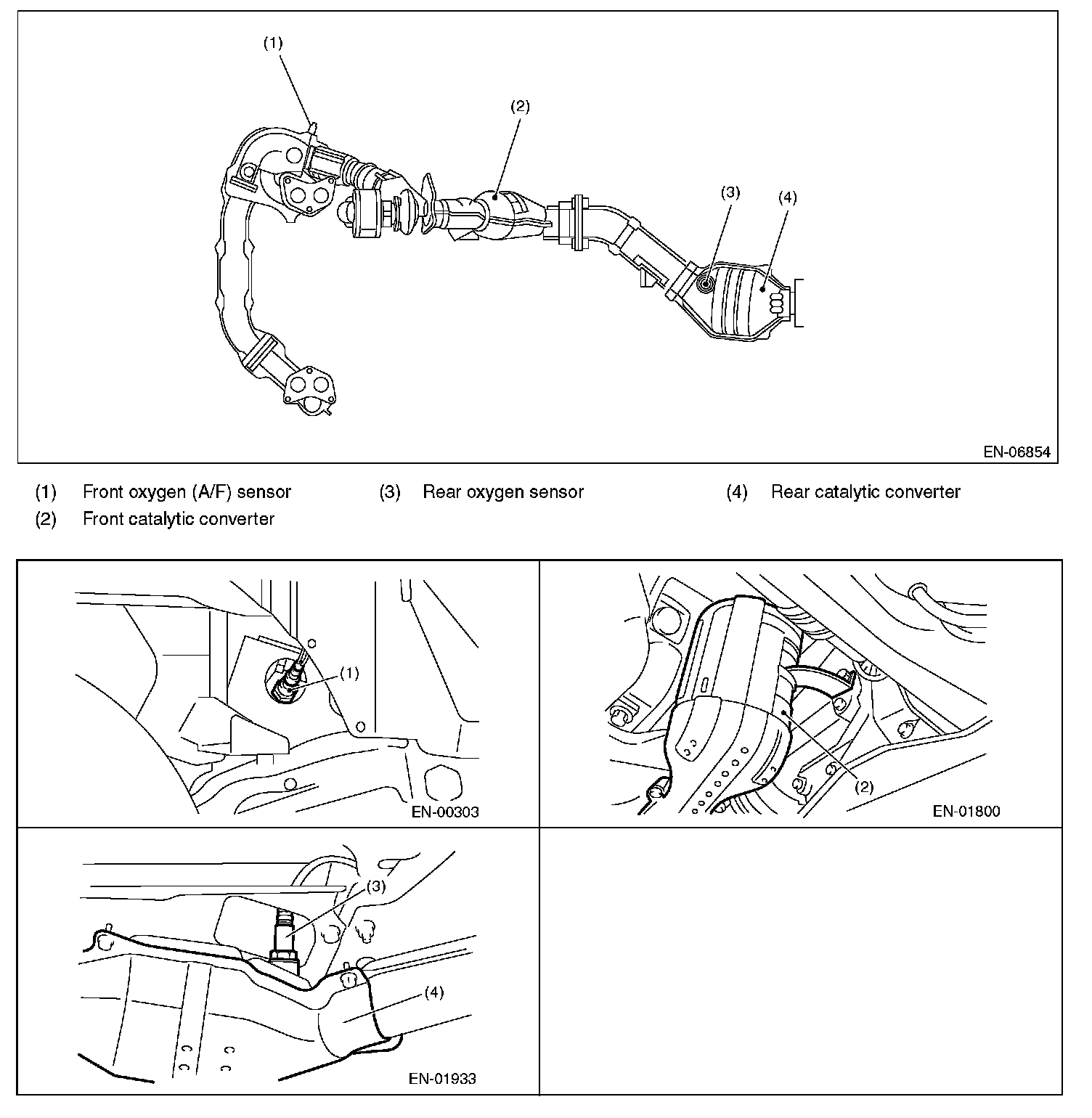 (1)

(2)

(3)

(4)

EN-06854

(1) Front oxygen (A/F) sensor
(2) Front catalytic converter
(3) Rear oxygen sensor
(4) Rear catalytic converter

(1)

EN-00303

(2)

EN-01800

(3)

(4)

EN-01933