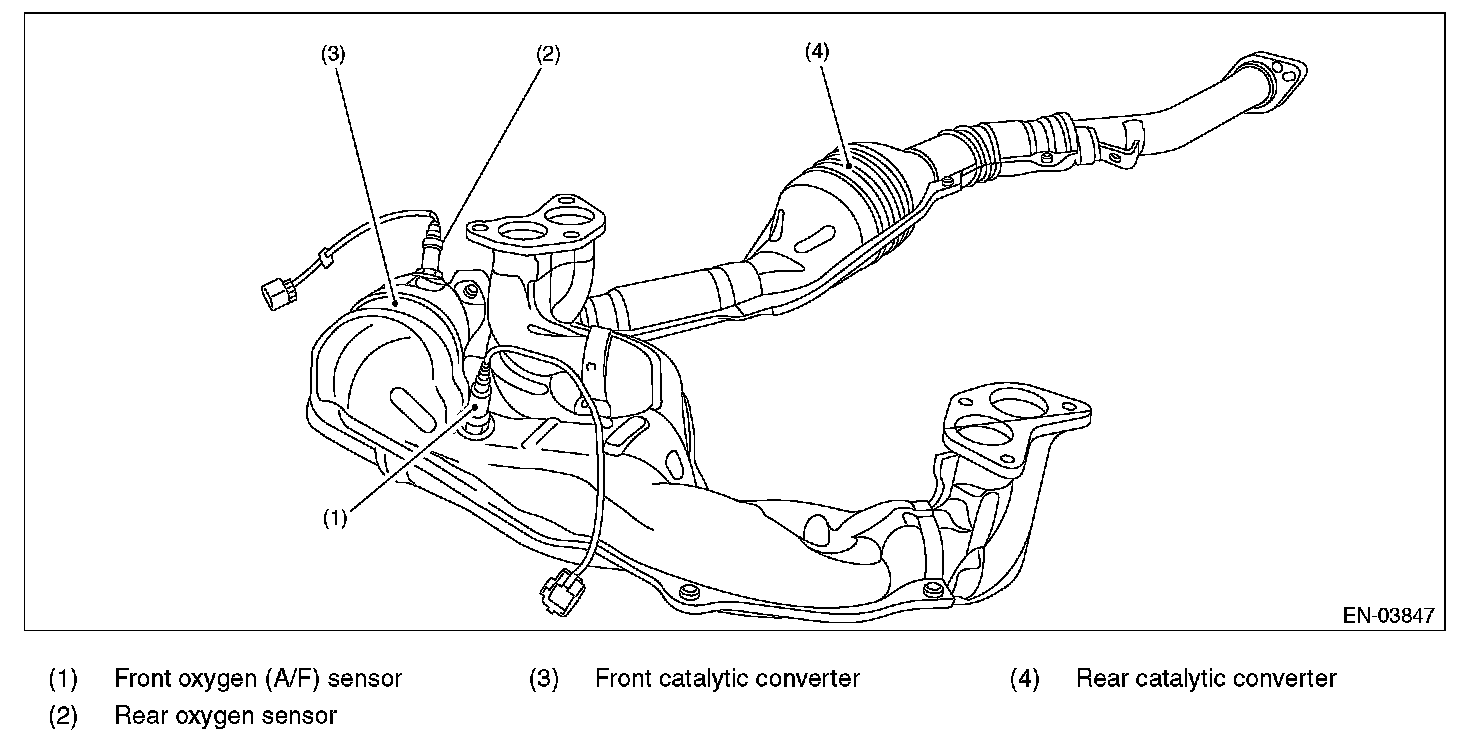 (3)
(2)
(4)
(1)
EN-03847

(1) Front oxygen (A/F) sensor
(2) Rear oxygen sensor

(3) Front catalytic converter

(4) Rear catalytic converter