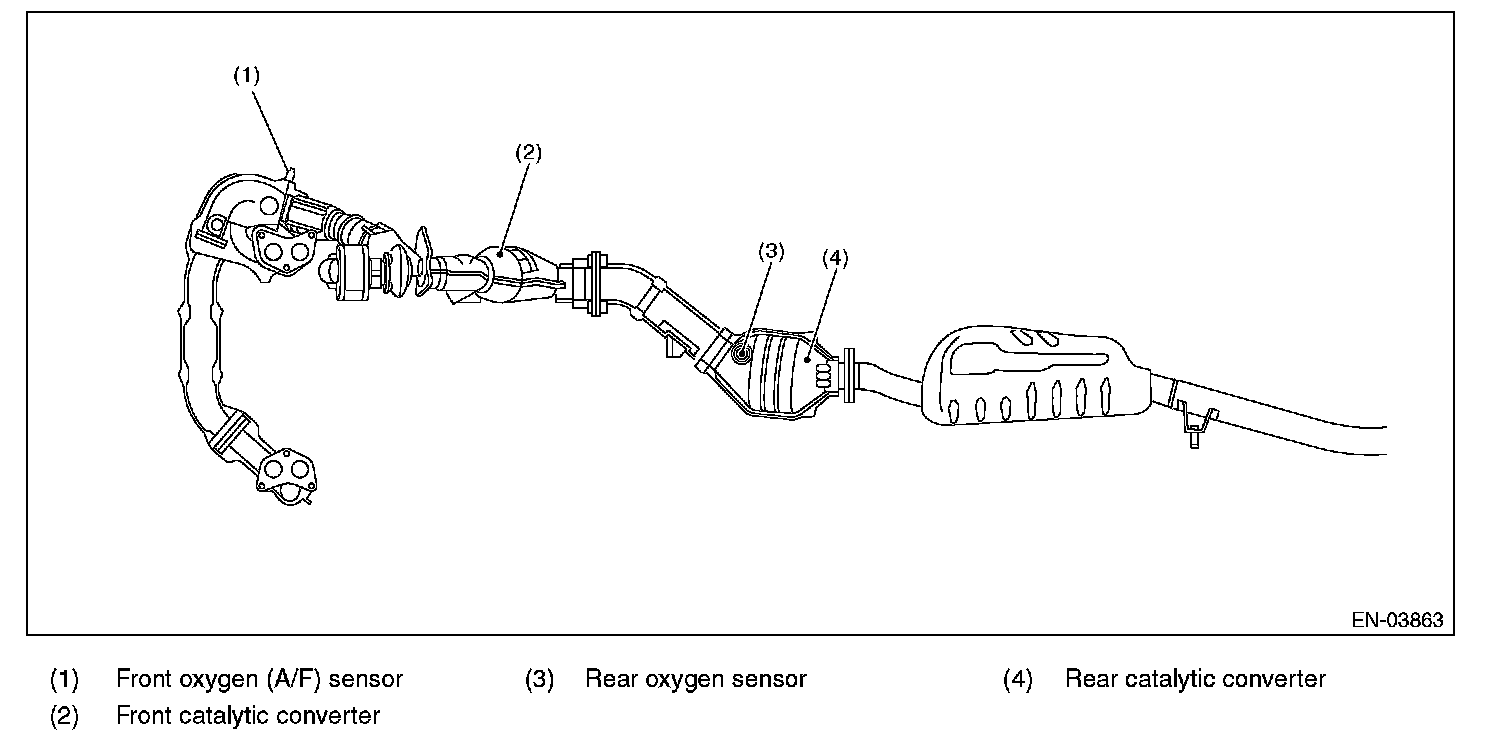 (1)

(2)

(3)

(4)

EN-03863

(1) Front oxygen (A/F) sensor
(2) Front catalytic converter
(3) Rear oxygen sensor
(4) Rear catalytic converter