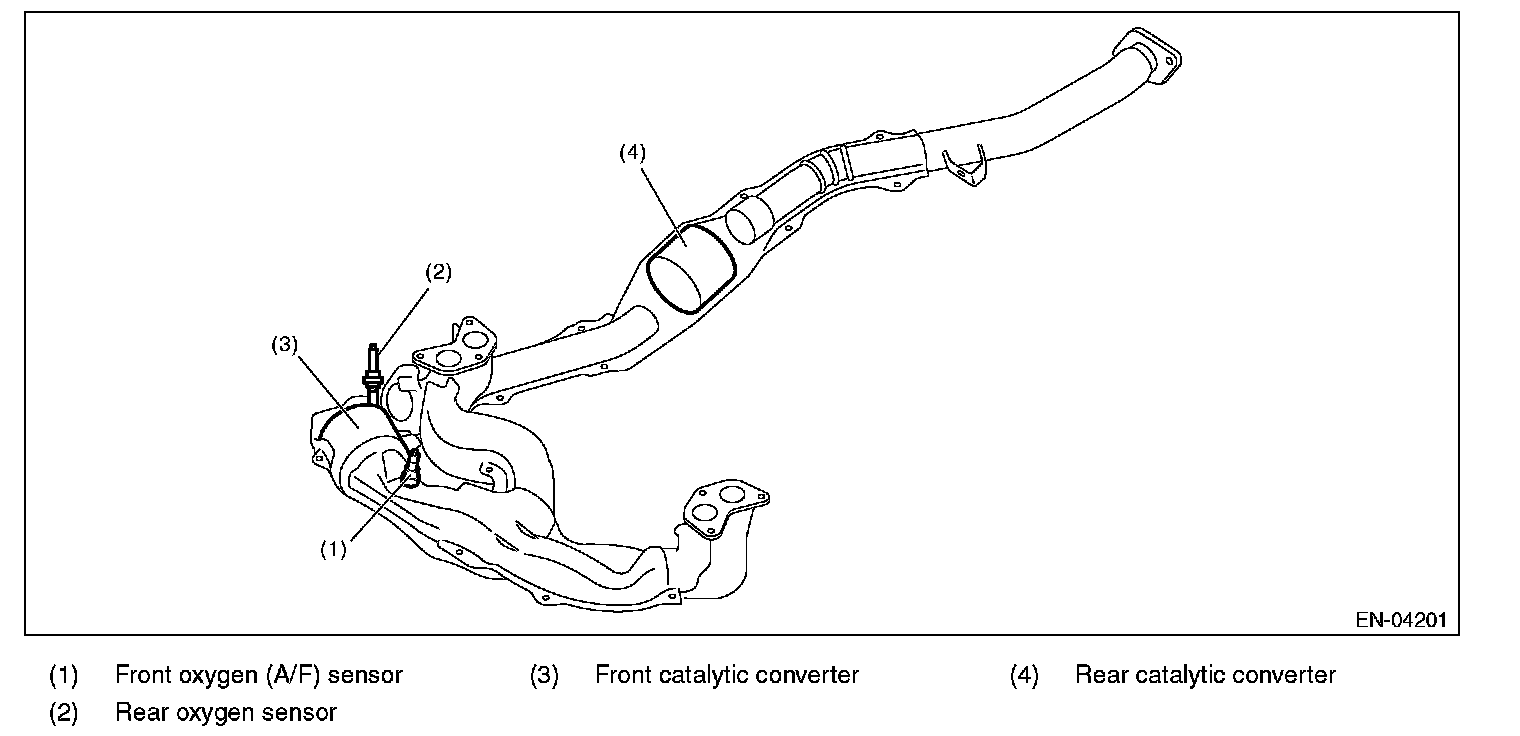 (4)

(2)

(3)

(1)

EN-04201

(1) Front oxygen (A/F) sensor
(2) Rear oxygen sensor
(3) Front catalytic converter
(4) Rear catalytic converter