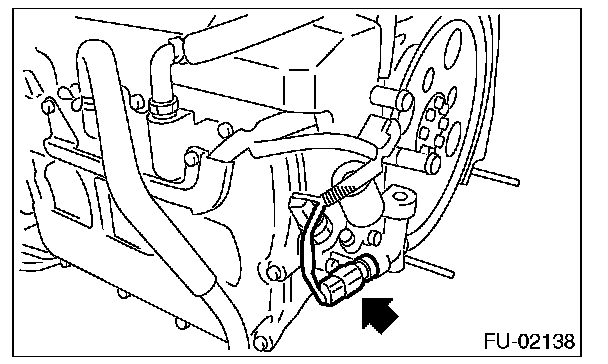 FU-02138