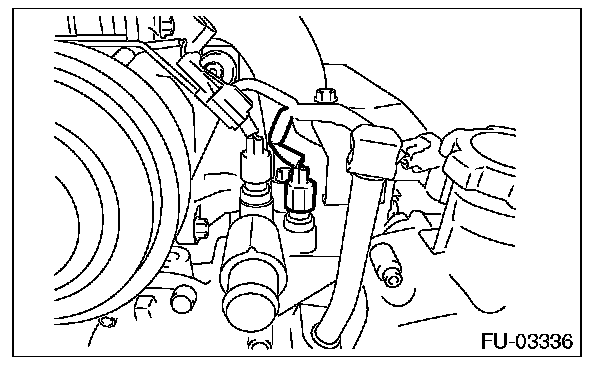 FU-03336