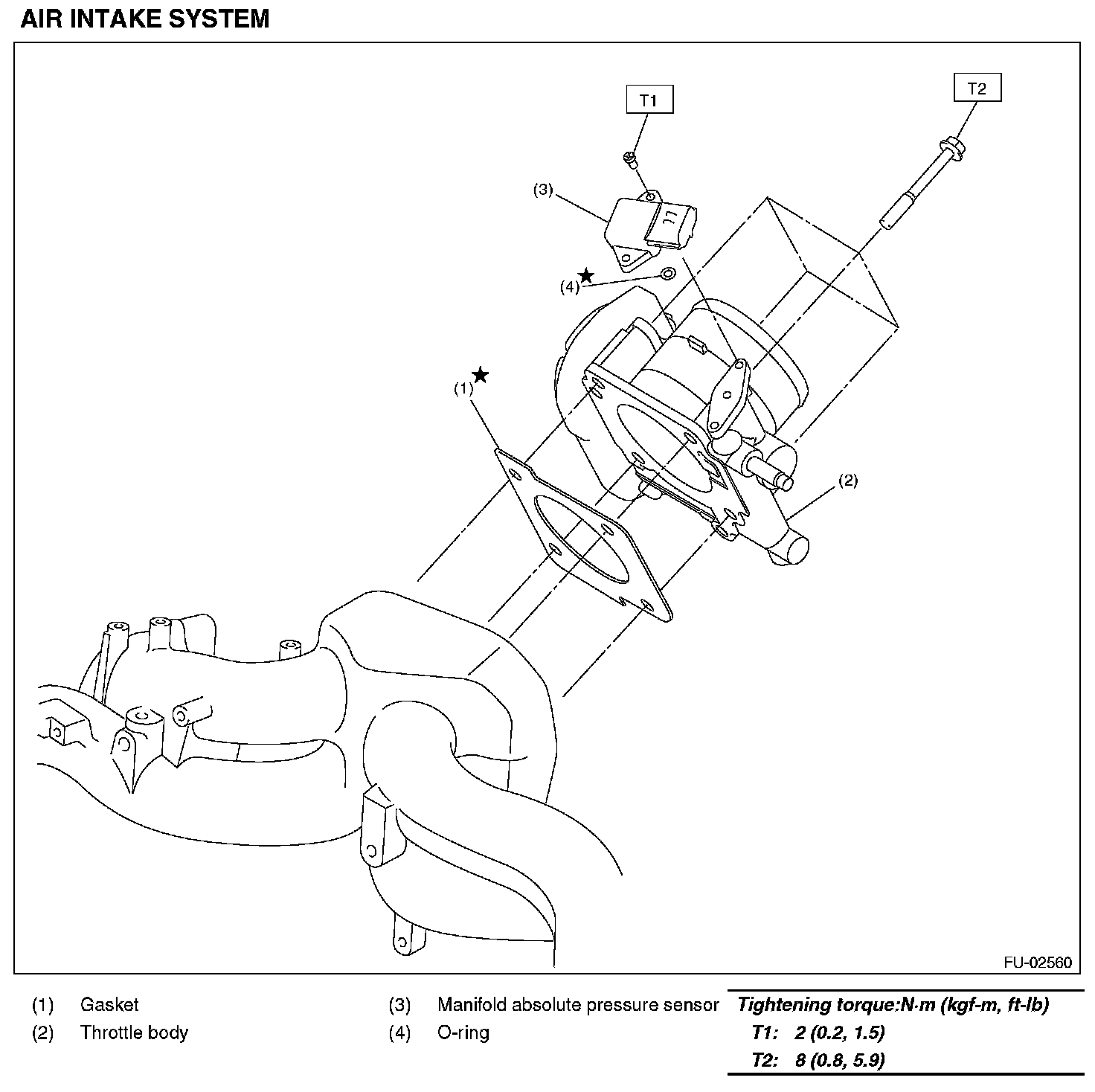 AIR INTAKE SYSTEM

T1

T2

(3)

(4) ★

(1) ★

(2)

FU-02560

(1) Gasket

(2) Throttle body

(3) Manifold absolute pressure sensor

(4) O-ring

Tightening torque:N·m (kgf-m, ft-lb)

T1: 2 (0.2, 1.5)

T2: 8 (0.8, 5.9)