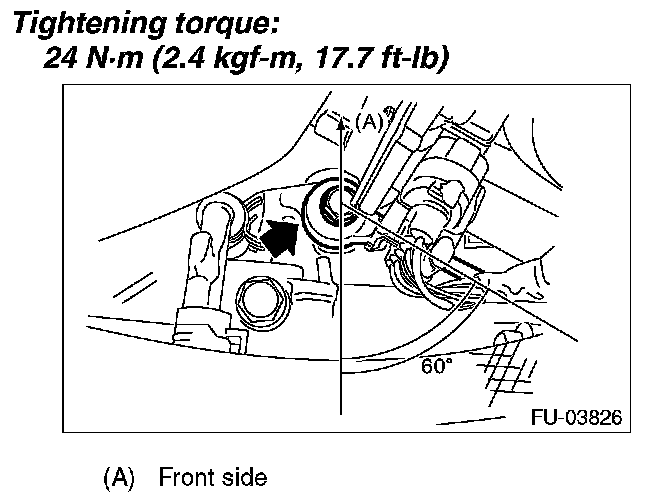 Tightening torque:
24 N·m (2.4 kgf-m, 17.7 ft-lb)

(A)

60°

FU-03826

(A) Front side