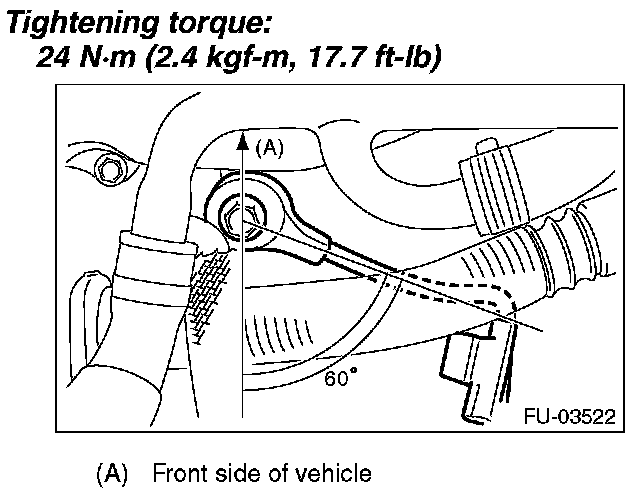 Tightening torque:
24 N·m (2.4 kgf-m, 17.7 ft-lb)

(A)

60°

FU-03522

(A) Front side of vehicle