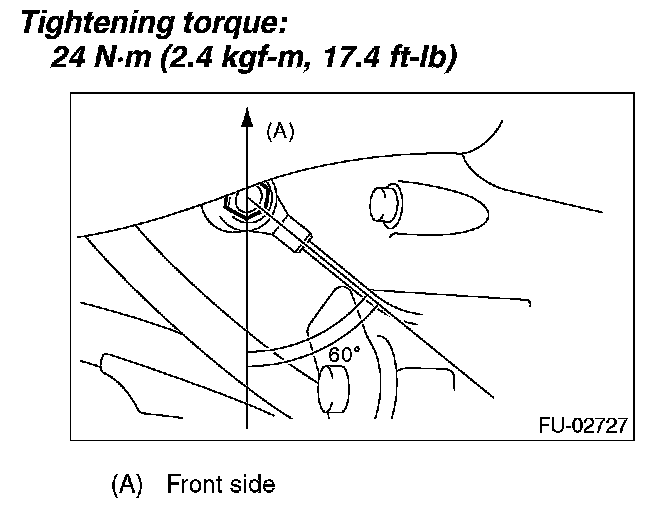 Tightening torque:
24 N·m (2.4 kgf-m, 17.4 ft-lb)

(A)

60°

FU-02727

(A) Front side