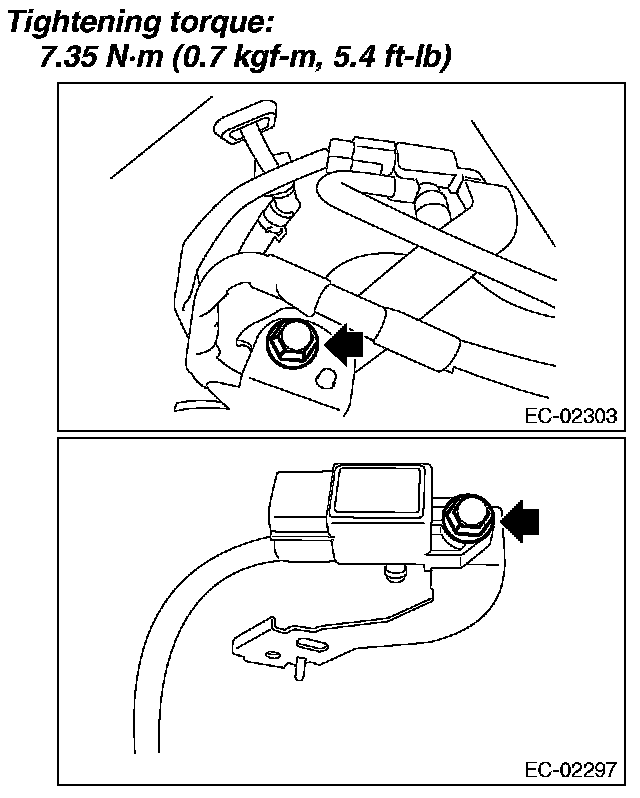 Tightening torque:
7.35 N·m (0.7 kgf-m, 5.4 ft-lb)

EC-02303

EC-02297