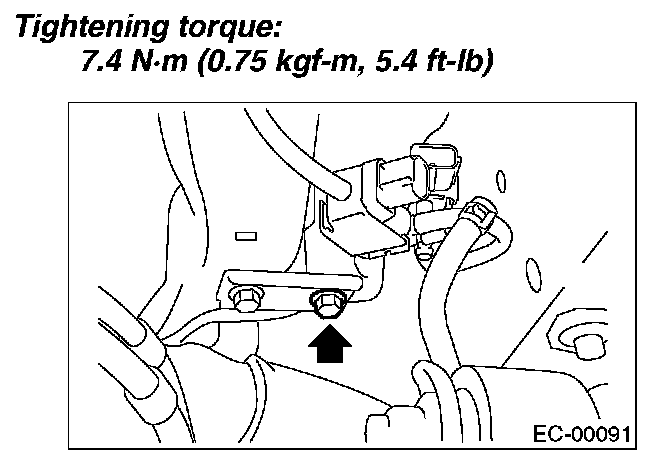 Tightening torque:
7.4 N·m (0.75 kgf-m, 5.4 ft-lb)

EC-00091